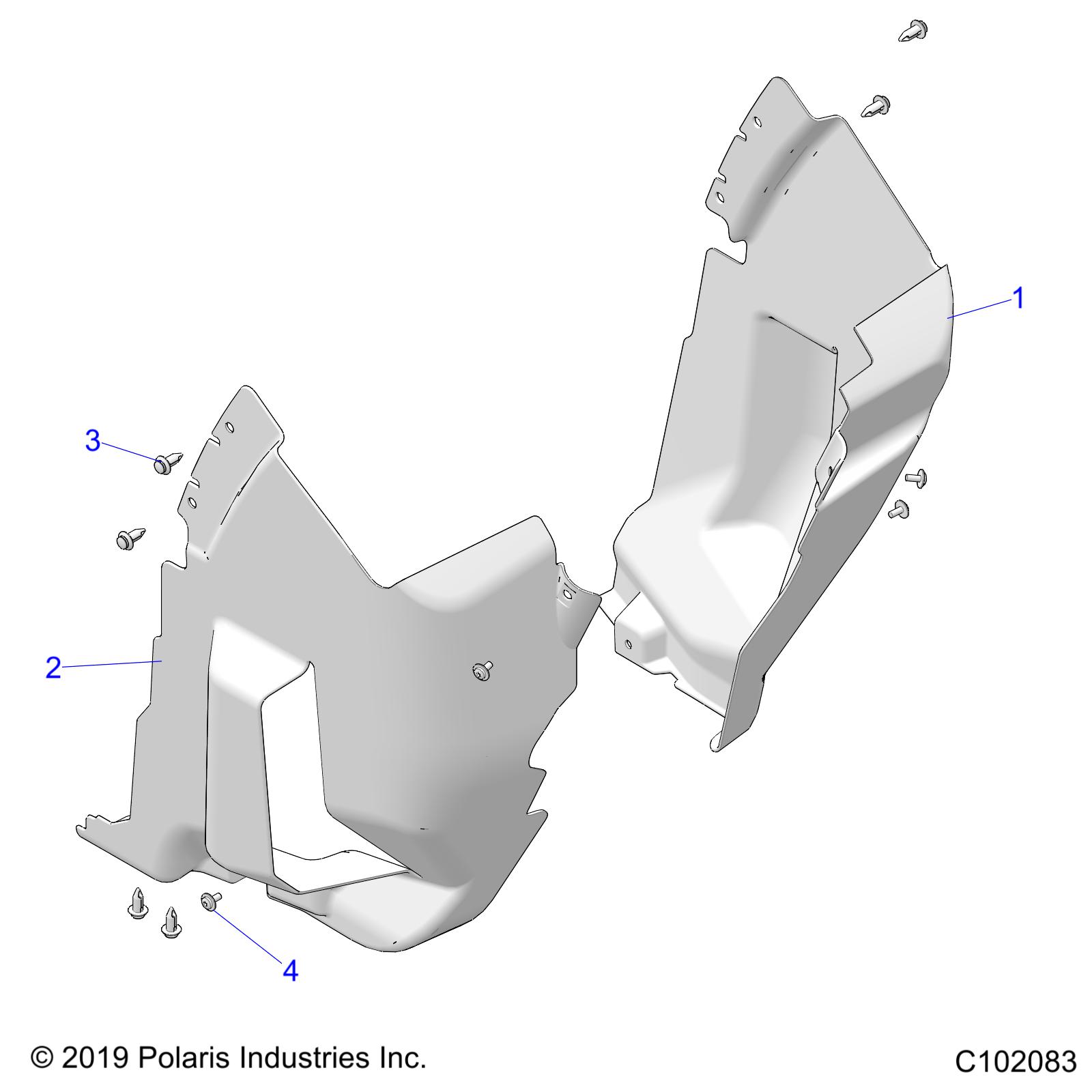 1

3

2

4

© 2019 Polaris Industries Inc.

C102083